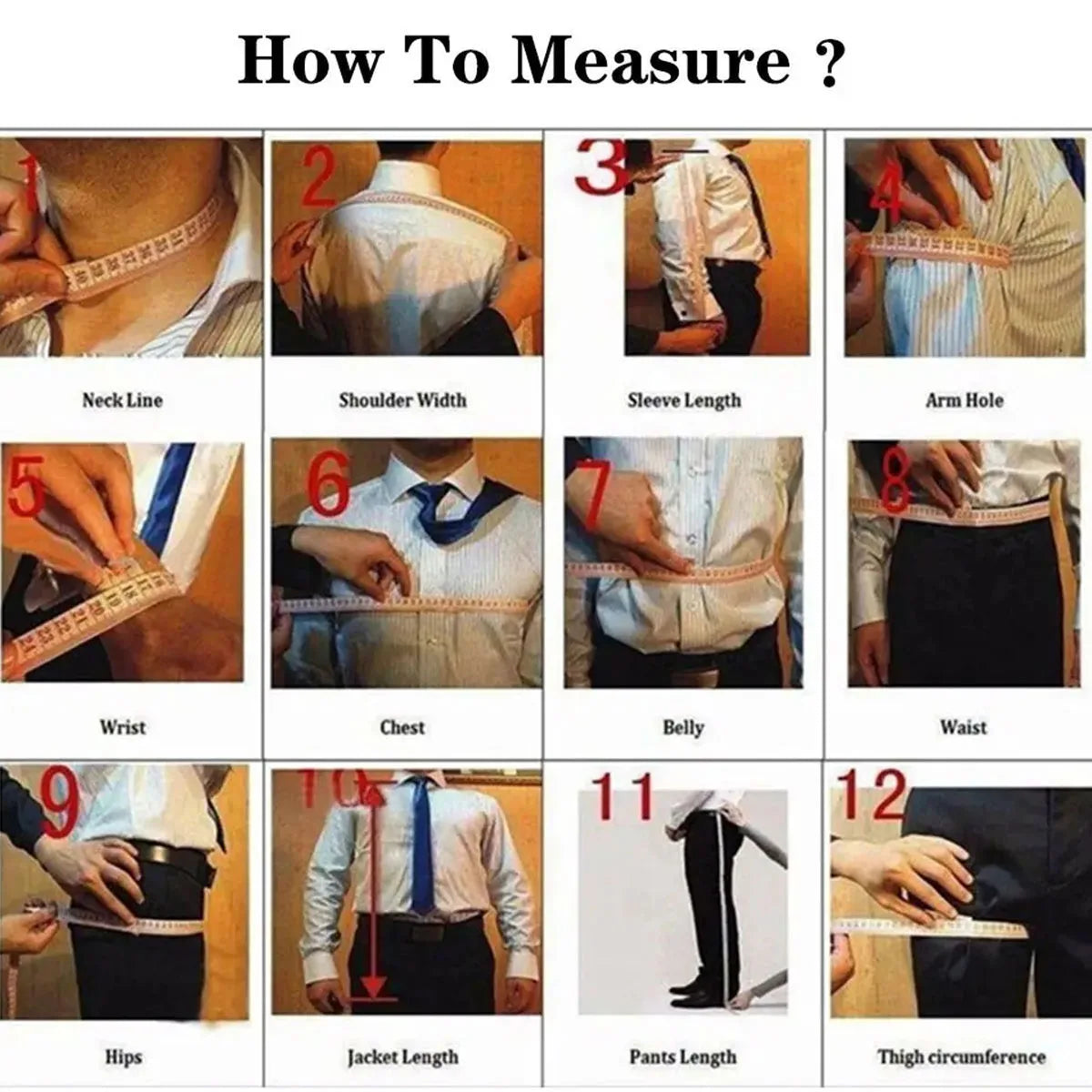 How To Measure ?

1
Neck Line

2
Shoulder Width

3
Sleeve Length

4
Arm Hole

5
Wrist

6
Chest

7
Belly

8
Waist

9
Hips

10
Jacket Length

11
Pants Length

12
Thigh circumference