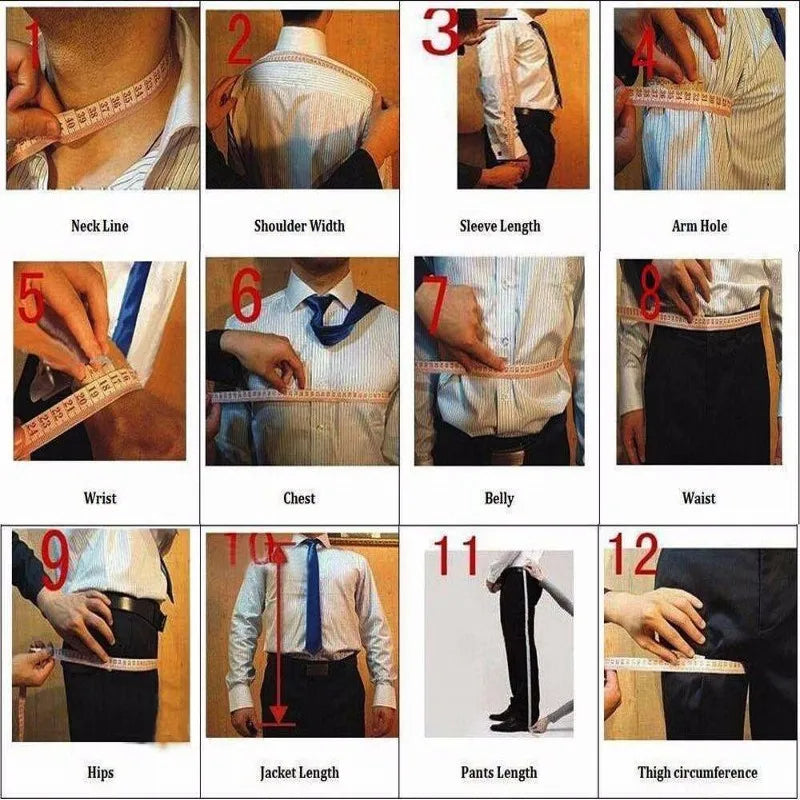 1
Neck Line

2
Shoulder Width

3
Sleeve Length

4
Arm Hole

5
Wrist

6
Chest

7
Belly

8
Waist

9
Hips

10
Jacket Length

11
Pants Length

12
Thigh circumference